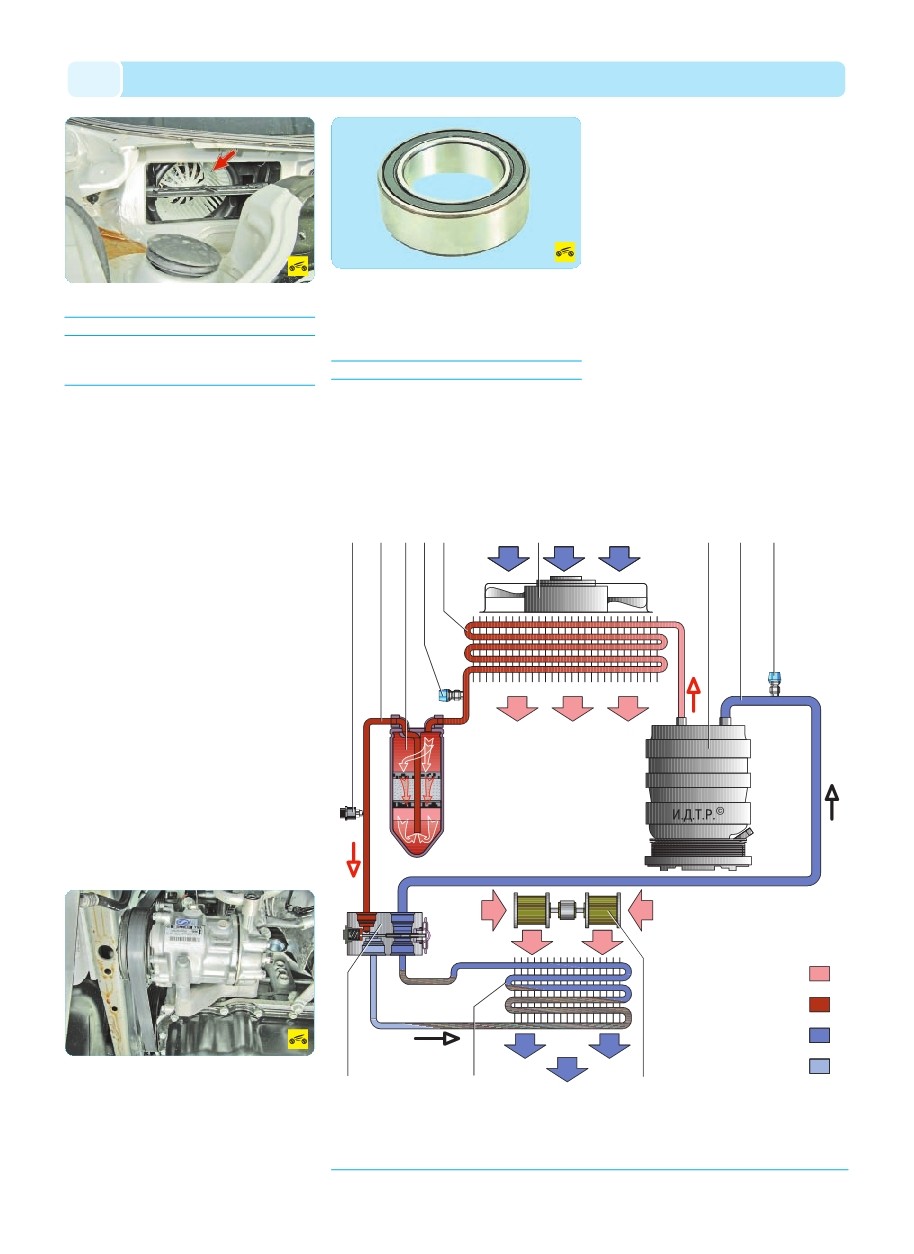 И.Д.Т.Р.©